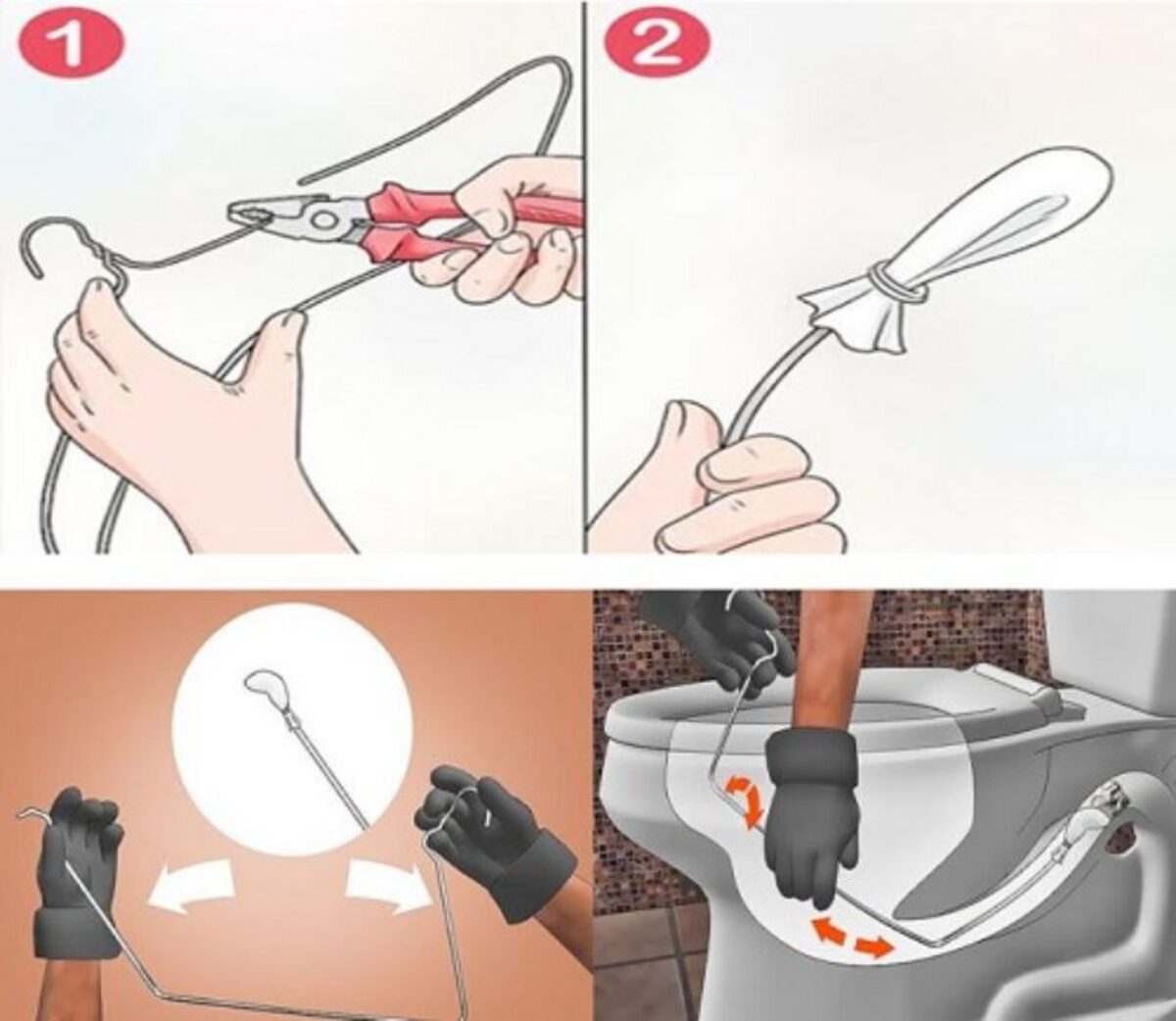 1

2